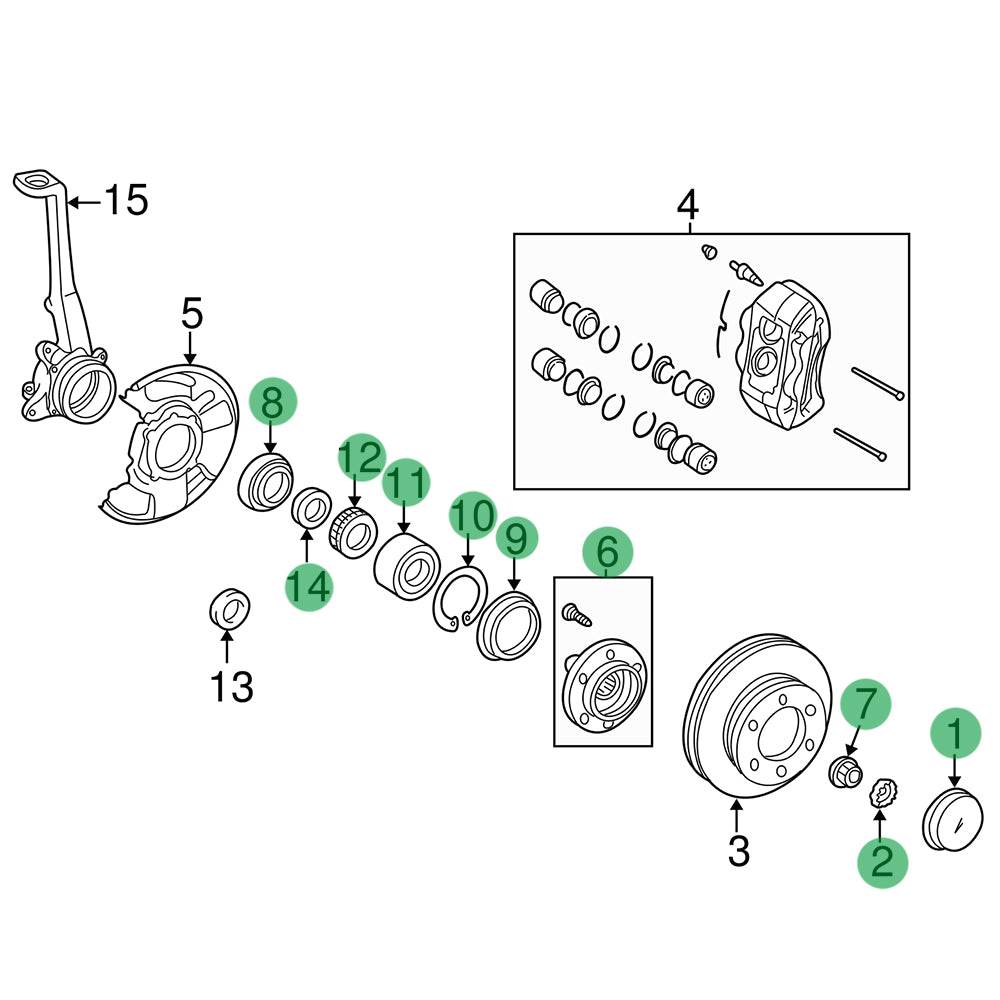 15
4
5
8
12
11
10
9
6
14
13
7
1
3
2