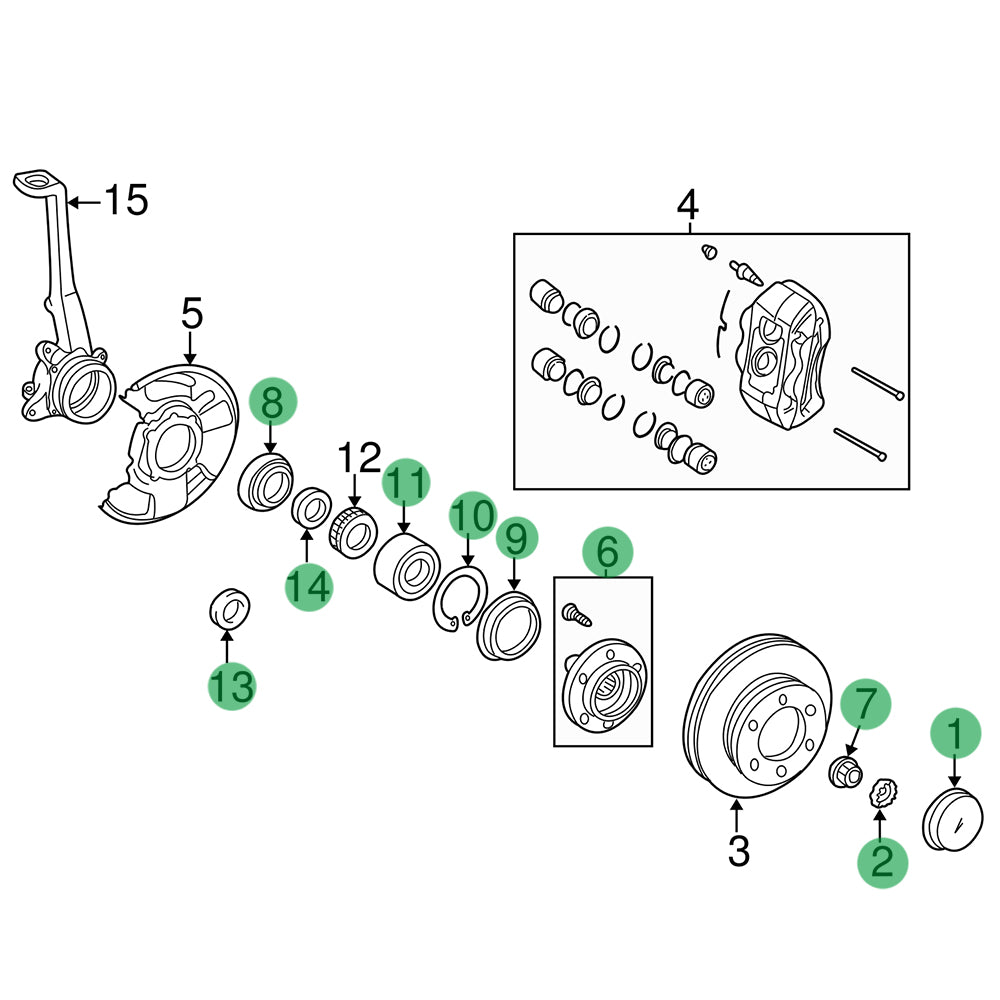 15
4
5
8
12
11
10
9
6
14
13
7
1
3
2